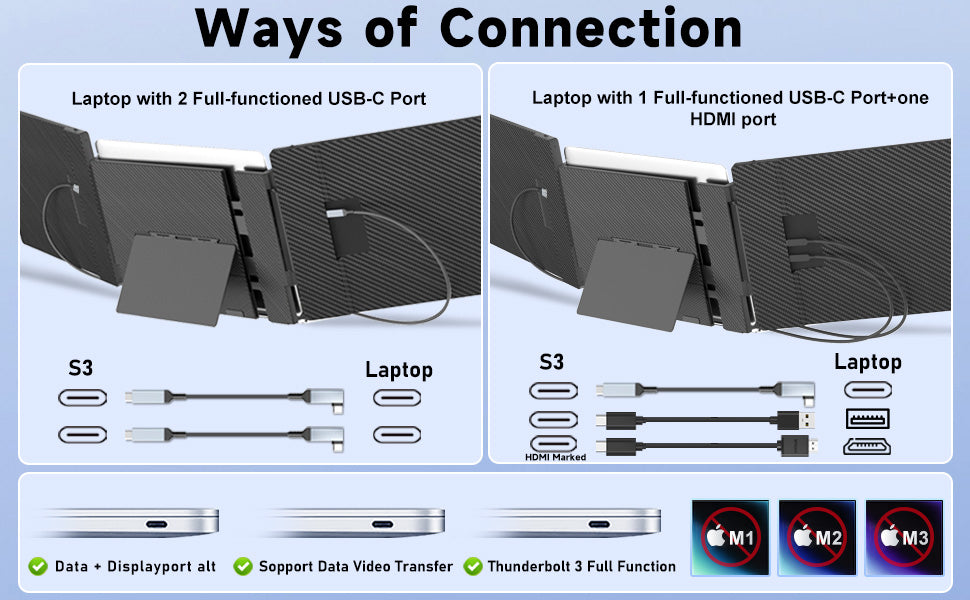 Ways of Connection

Laptop with 2 Full-functioned USB-C Port

S3

Laptop

Laptop with 1 Full-functioned USB-C Port+one HDMI port

S3

Laptop

HDMI Marked

Data + Displayport alt

Sopport Data Video Transfer

Thunderbolt 3 Full Function

M1

M2

M3