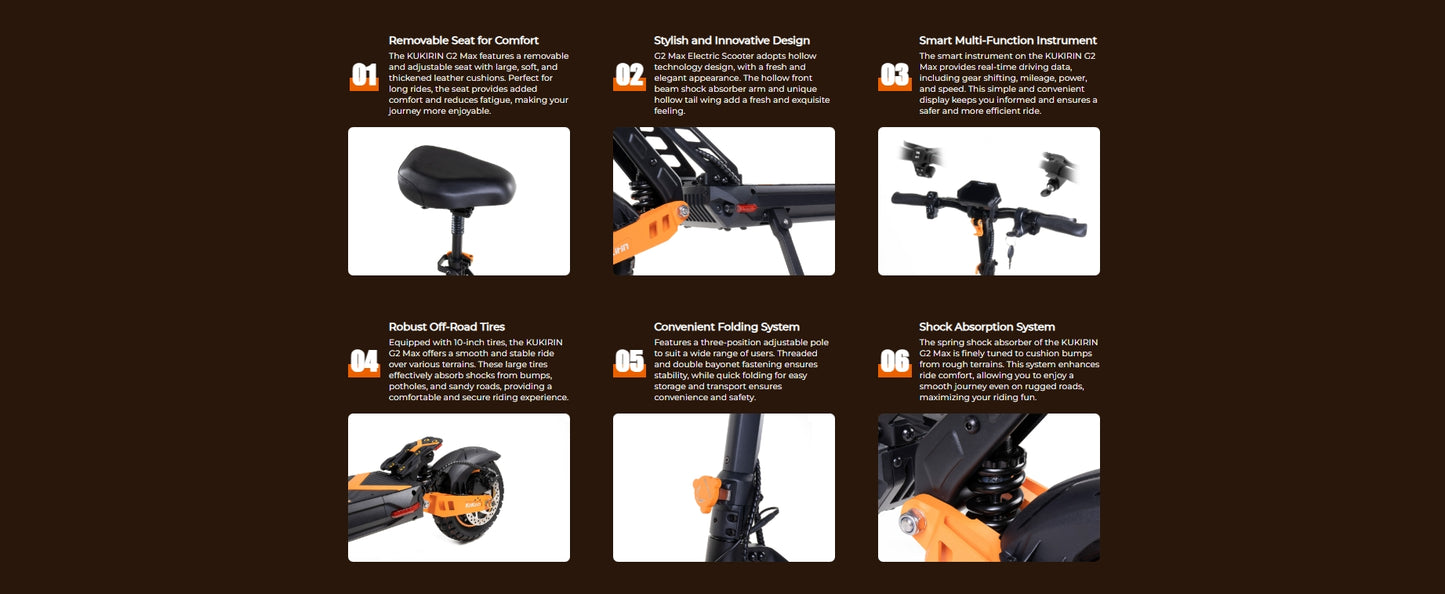 01

Removable Seat for Comfort

The KUKIRIN G2 Max features a removable and adjustable seat with large, soft, and thickened leather cushions. Perfect for long rides, the seat provides added comfort and reduces fatigue, making your journey more enjoyable.

02

Stylish and Innovative Design

G2 Max Electric Scooter adopts hollow technology design, with a fresh and elegant appearance. The hollow front beam shock absorber arm and unique hollow tail wing add a fresh and exquisite feeling.

03

Smart Multi-Function Instrument

The smart instrument on the KUKIRIN G2 Max provides real-time driving data, including gear shifting, mileage, power, and speed. This simple and convenient display keeps you informed and ensures a safer and more efficient ride.

04

Robust Off-Road Tires

Equipped with 10-inch tires, the KUKIRIN G2 Max offers a smooth and stable ride over various terrains. These large tires effectively absorb shocks from bumps, potholes, and sandy roads, providing a comfortable and secure riding experience.

05

Convenient Folding System

Features a three-position adjustable pole to suit a wide range of users. Threaded and double bayonet fastening ensures stability, while quick folding for easy storage and transport ensures convenience and safety.

06

Shock Absorption System

The spring shock absorber of the KUKIRIN G2 Max is finely tuned to cushion bumps from rough terrains. This system enhances ride comfort, allowing you to enjoy a smooth journey even on rugged roads, maximizing your riding fun.